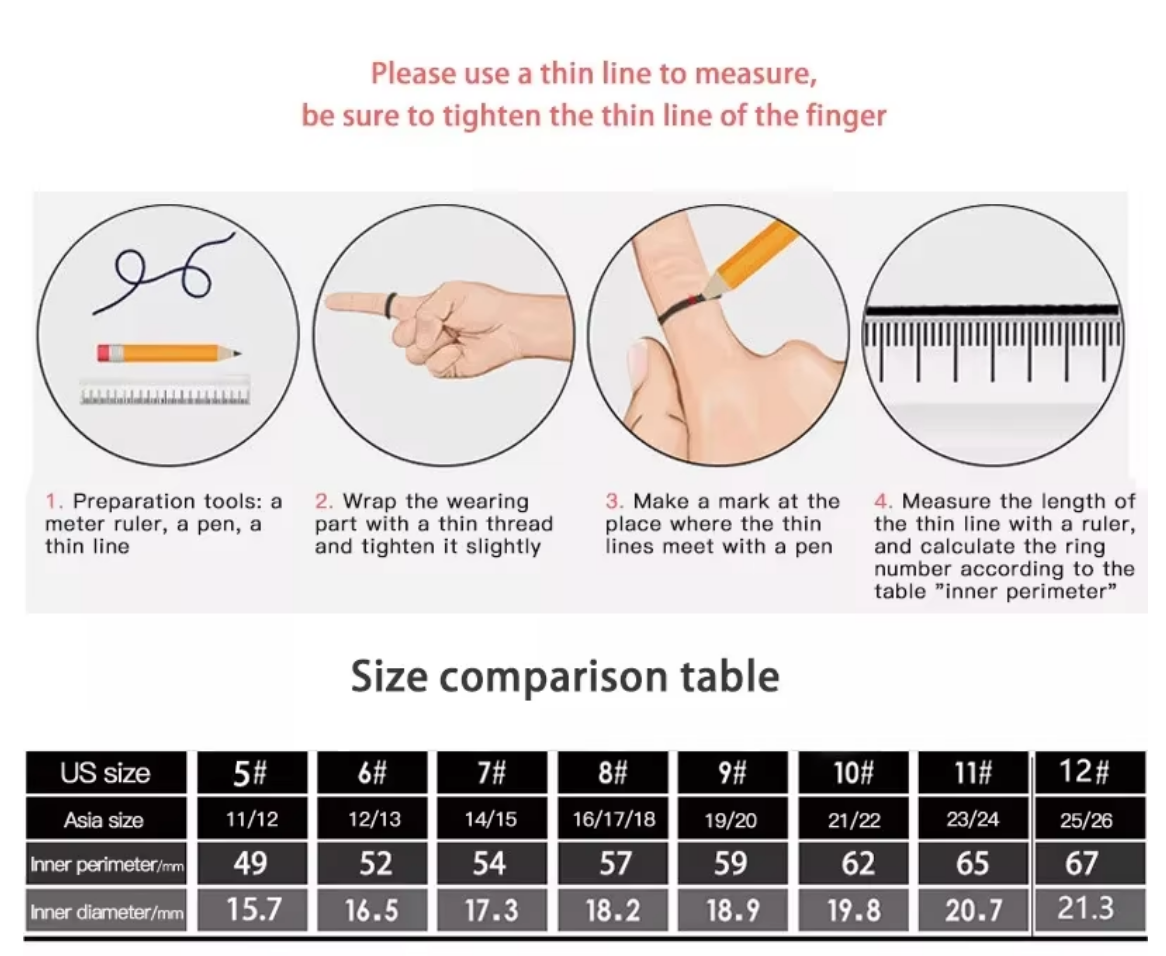 Please use a thin line to measure,
be sure to tighten the thin line of the finger

1. Preparation tools: a meter ruler, a pen, a thin line

2. Wrap the wearing part with a thin thread and tighten it slightly

3. Make a mark at the place where the thin lines meet with a pen

4. Measure the length of the thin line with a ruler, and calculate the ring number according to the table "inner perimeter"

Size comparison table

| US size | 5# | 6# | 7# | 8# | 9# | 10# | 11# | 12# |
|---|---|---|---|---|---|---|---|---|
| Asia size | 11/12 | 12/13 | 14/15 | 16/17/18 | 19/20 | 21/22 | 23/24 | 25/26 |
| Inner perimeter/mm | 49 | 52 | 54 | 57 | 59 | 62 | 65 | 67 |
| Inner diameter/mm | 15.7 | 16.5 | 17.3 | 18.2 | 18.9 | 19.8 | 20.7 | 21.3 |